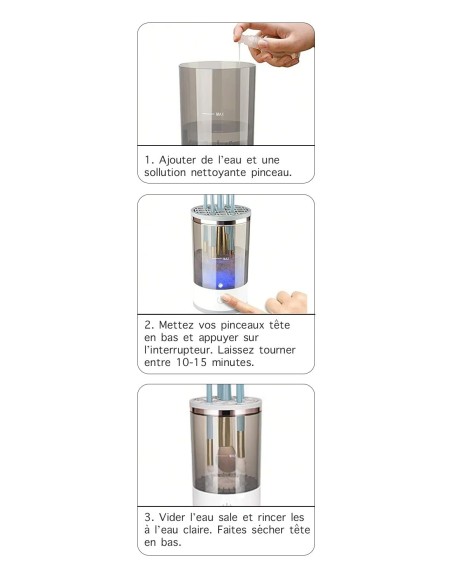 MAX

1. Ajouter de l'eau et une sollution nettoyante pinceau.

MAX

2. Mettez vos pinceaux tête en bas et appuyer sur l'interrupteur. Laissez tourner entre 10-15 minutes.

3. Vider l'eau sale et rincer les à l'eau claire. Faites sécher tête en bas.