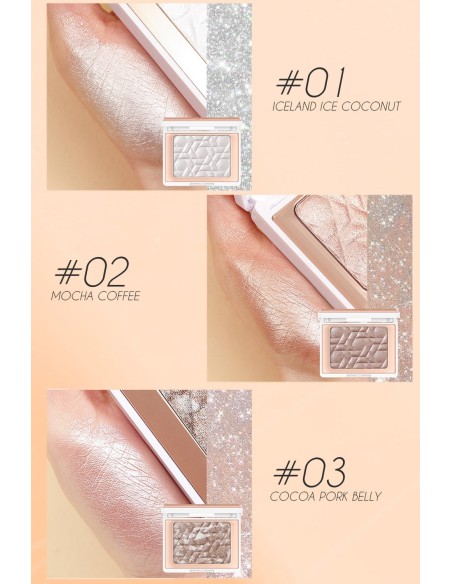 #01
ICELAND ICE COCONUT

#02
MOCHA COFFEE

#03
COCOA PORK BELLY