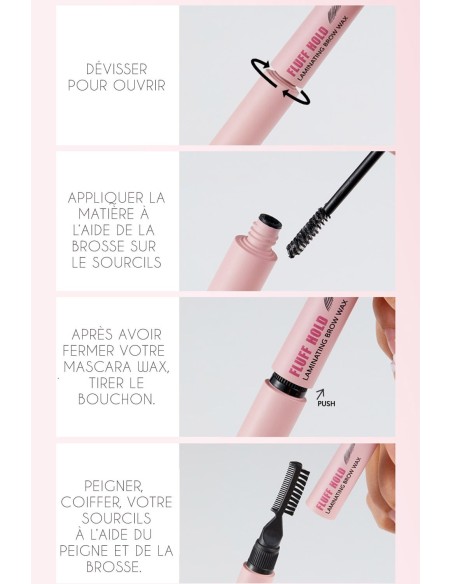 DÉVISSER POUR OUVRIR

FLUFF HOLD
LAMINATING BROW WAX

APPLIQUER LA MATIÈRE À L'AIDE DE LA BROSSE SUR LE SOURCILS

APRÈS AVOIR FERMER VOTRE MASCARA WAX, TIRER LE BOUCHON.

FLUFF HOLD
LAMINATING BROW WAX

PUSH

PEIGNER, COIFFER, VOTRE SOURCILS À L'AIDE DU PEIGNE ET DE LA BROSSE.

FLUFF HOLD
LAMINATING BROW WAX